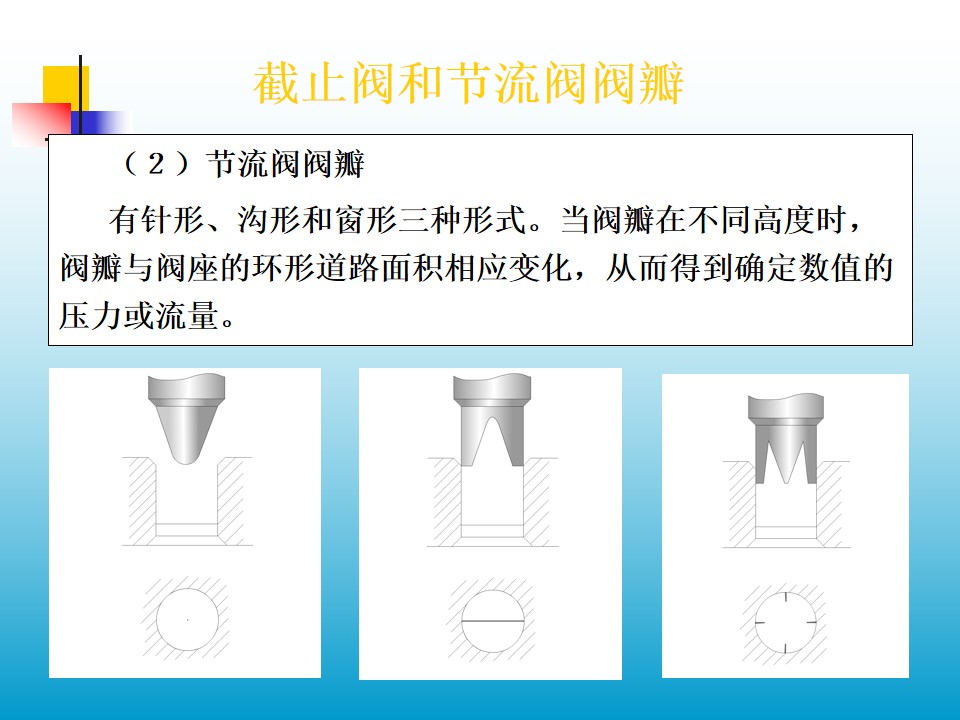 截止阀和节流阀阀瓣

（2）节流阀阀瓣

有针形、沟形和窗形三种形式。当阀瓣在不同高度时，阀瓣与阀座的环形道路面积相应变化，从而得到确定数值的压力或流量。